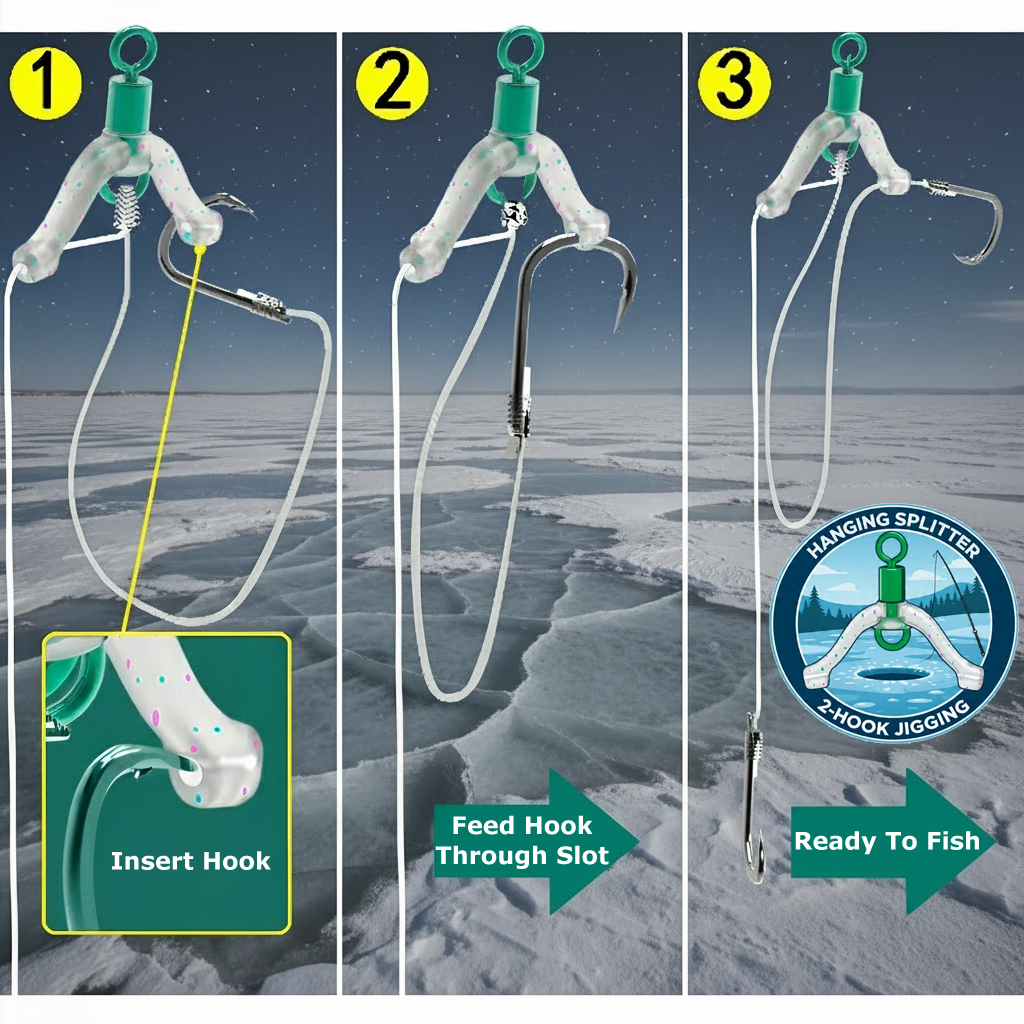 1

Insert Hook

2

Feed Hook Through Slot

3

HANGING SPLITTER

2-HOOK JIGGING

Ready To Fish